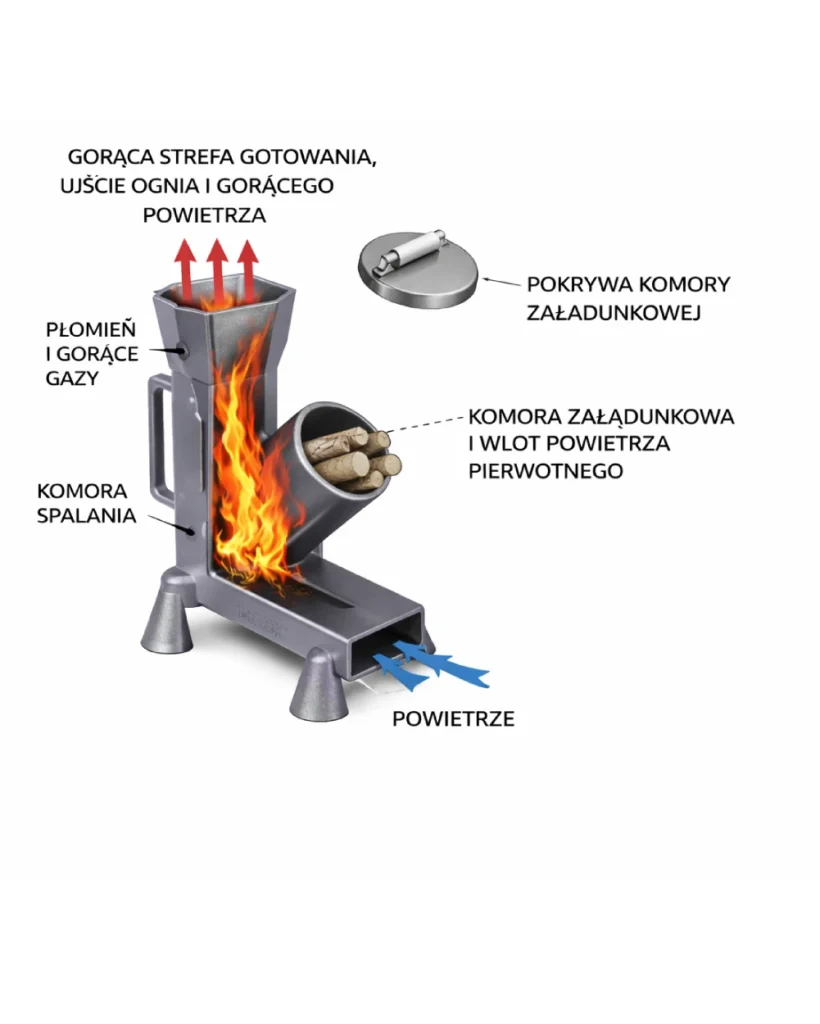 GORĄCA STREFA GOTOWANIA, UJŚCIE OGNIA I GORĄCEGO POWIETRZA

POKRYWA KOMORY ZAŁADUNKOWEJ

PŁOMIEŃ I GORĄCE GAZY

KOMORA ZAŁĄDUNKOWA I WLOT POWIETRZA PIERWOTNEGO

KOMORA SPALANIA

POWIETRZE